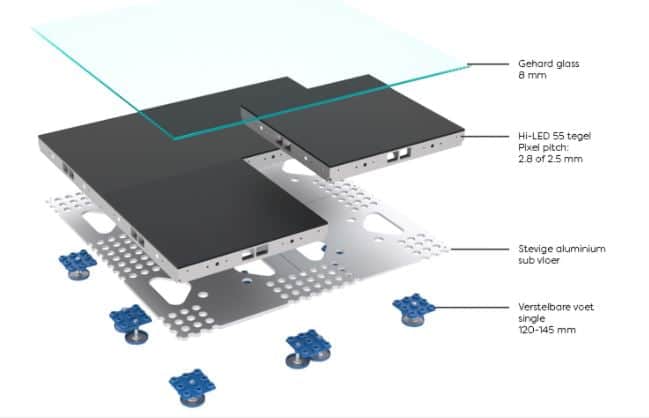 Gehard glass
8 mm

Hi-LED 55 tegel
Pixel pitch:
2.8 of 2.5 mm

Stevige aluminium
sub vloer

Verstelbare voet
single
120-145 mm